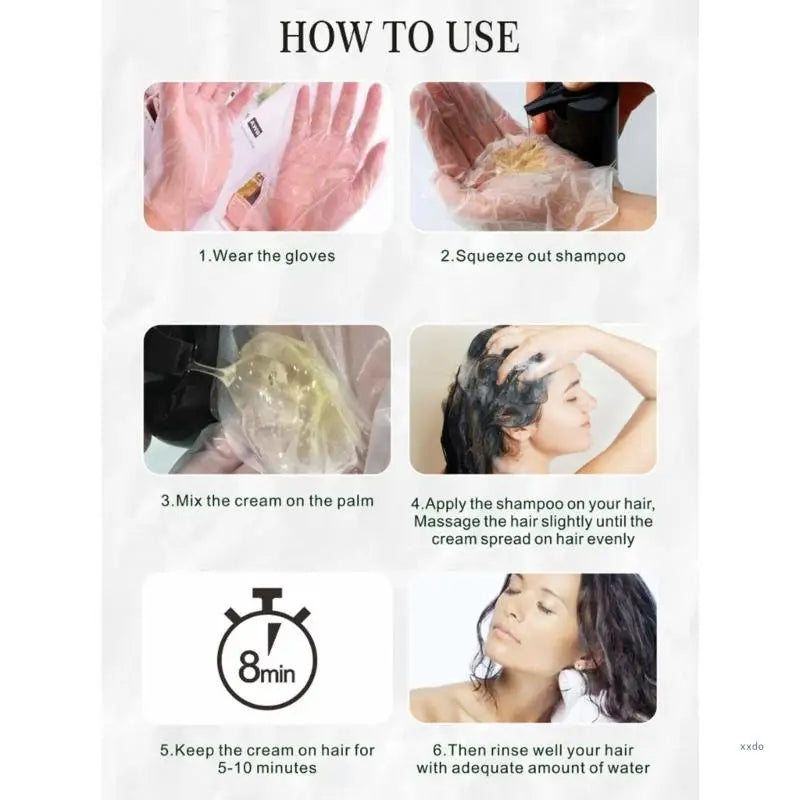 HOW TO USE

1.Wear the gloves

2.Squeeze out shampoo

3.Mix the cream on the palm

4.Apply the shampoo on your hair, Massage the hair slightly until the cream spread on hair evenly

8min

5.Keep the cream on hair for 5-10 minutes

6.Then rinse well your hair with adequate amount of water

xxdo