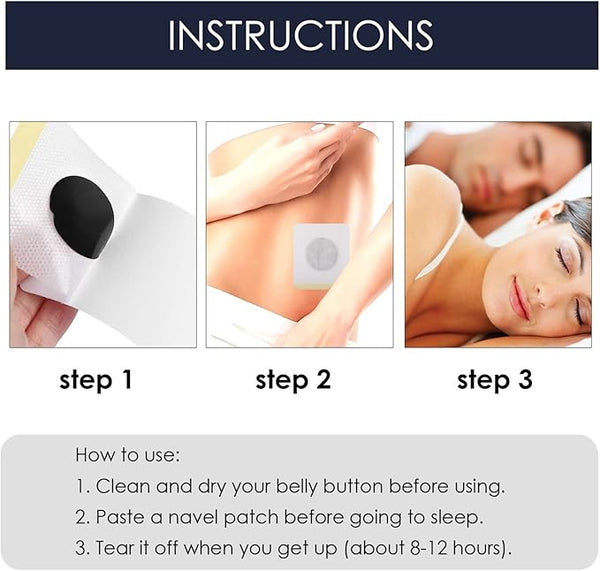 INSTRUCTIONS

step 1

step 2

step 3

How to use:

1. Clean and dry your belly button before using.

2. Paste a navel patch before going to sleep.

3. Tear it off when you get up (about 8-12 hours).